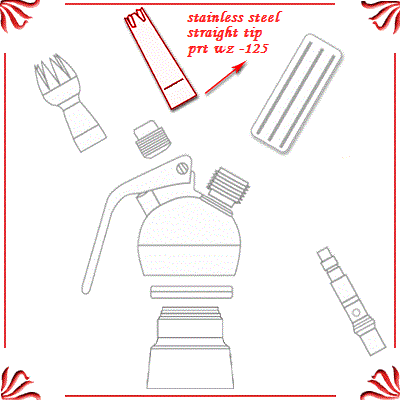 stainless steel
straight tip
prt wz -125